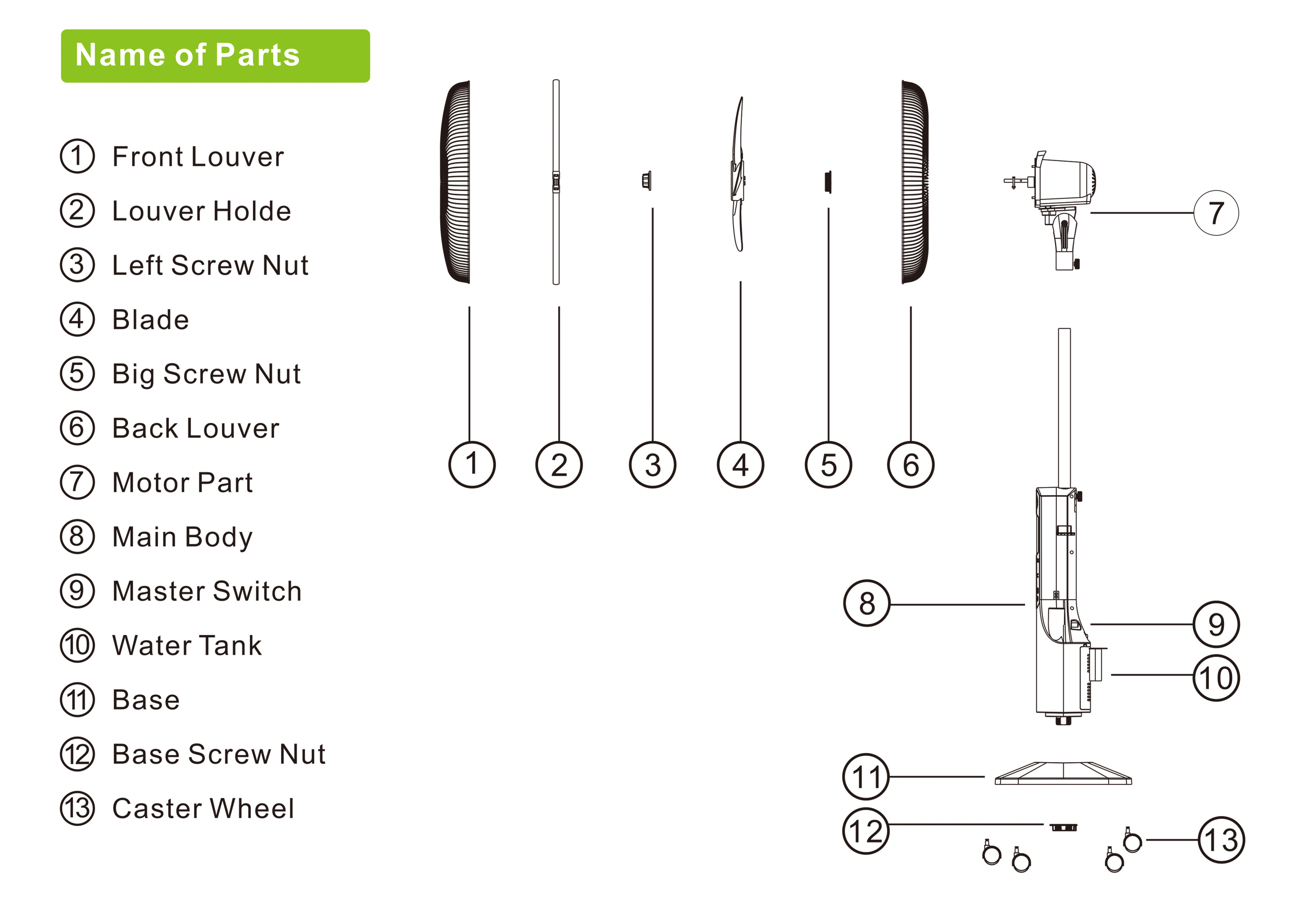 Name of Parts

① Front Louver
② Louver Holde
③ Left Screw Nut
④ Blade
⑤ Big Screw Nut
⑥ Back Louver
⑦ Motor Part
⑧ Main Body
⑨ Master Switch
⑩ Water Tank
⑪ Base
⑫ Base Screw Nut
⑬ Caster Wheel

7

1 2 3 4 5 6

8

9

10

11

12

13