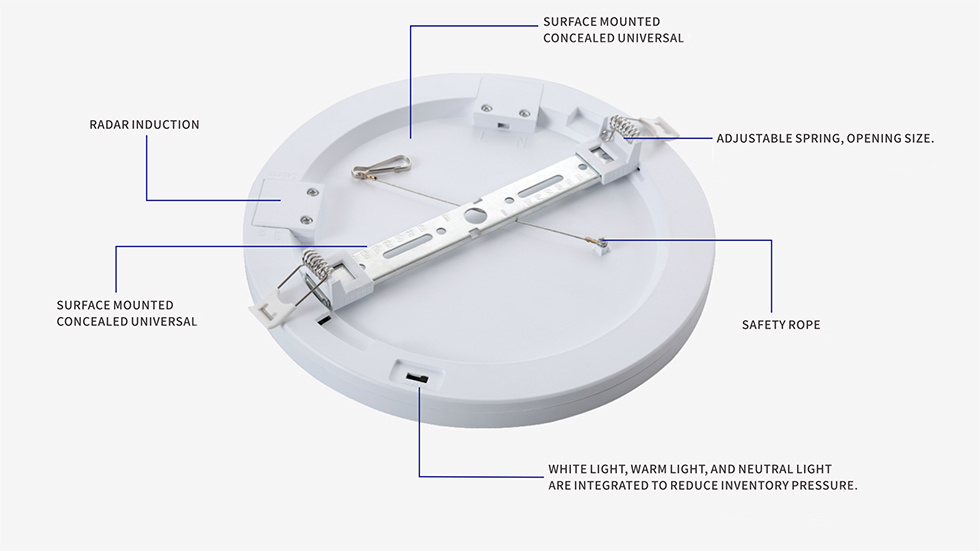 SURFACE MOUNTED
CONCEALED UNIVERSAL

RADAR INDUCTION

ADJUSTABLE SPRING, OPENING SIZE.

SURFACE MOUNTED
CONCEALED UNIVERSAL

SAFETY ROPE

WHITE LIGHT, WARM LIGHT, AND NEUTRAL LIGHT
ARE INTEGRATED TO REDUCE INVENTORY PRESSURE.