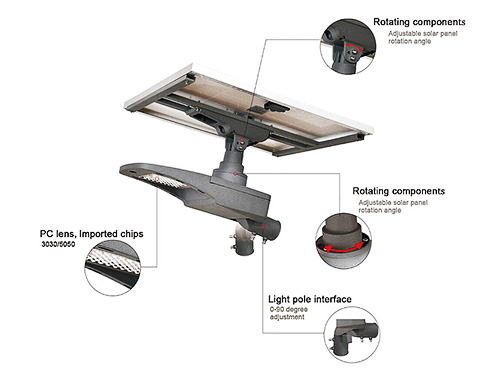 Rotating components
Adjustable solar panel rotation angle

Rotating components
Adjustable solar panel rotation angle

PC lens, Imported chips
3030/5050

Light pole interface
0-90 degree adjustment