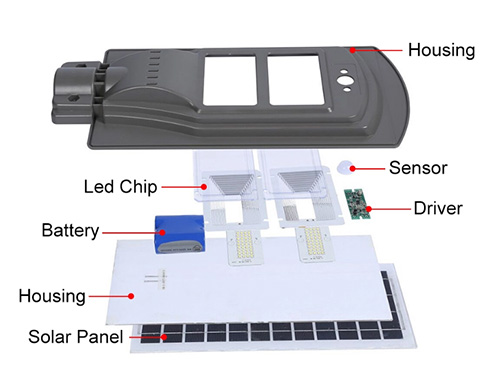 Housing
Sensor
Led Chip
Driver
Battery
Housing
Solar Panel